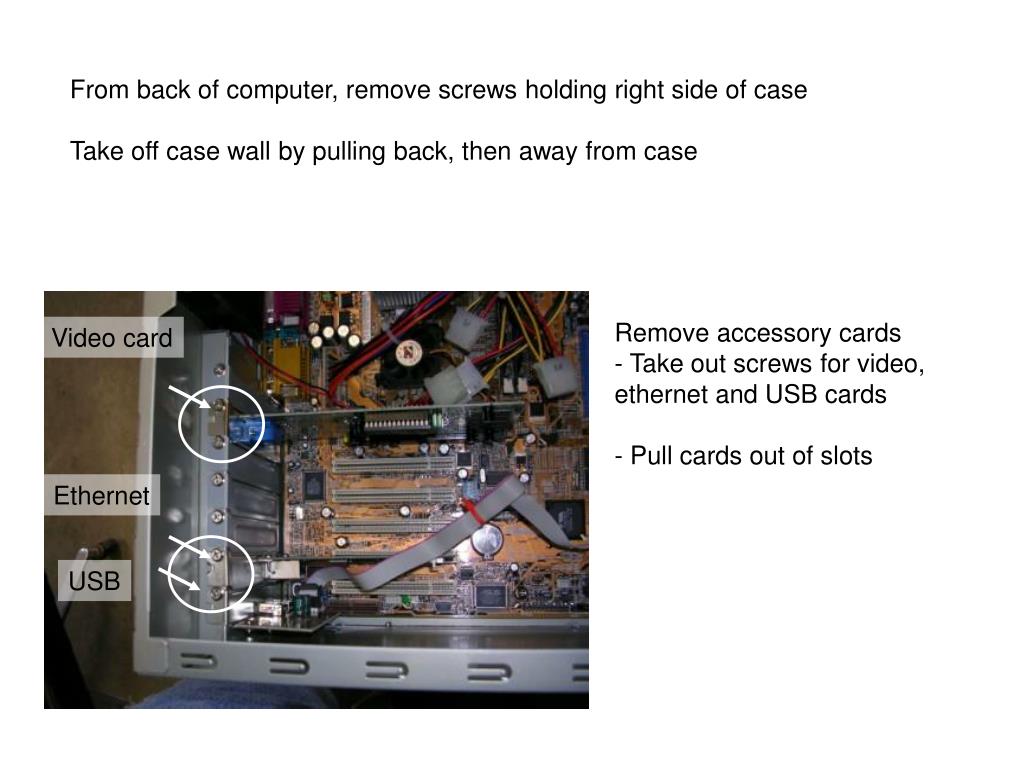 From back of computer, remove screws holding right side of case

Take off case wall by pulling back, then away from case

Video card

Ethernet

USB

Remove accessory cards
- Take out screws for video, ethernet and USB cards

- Pull cards out of slots