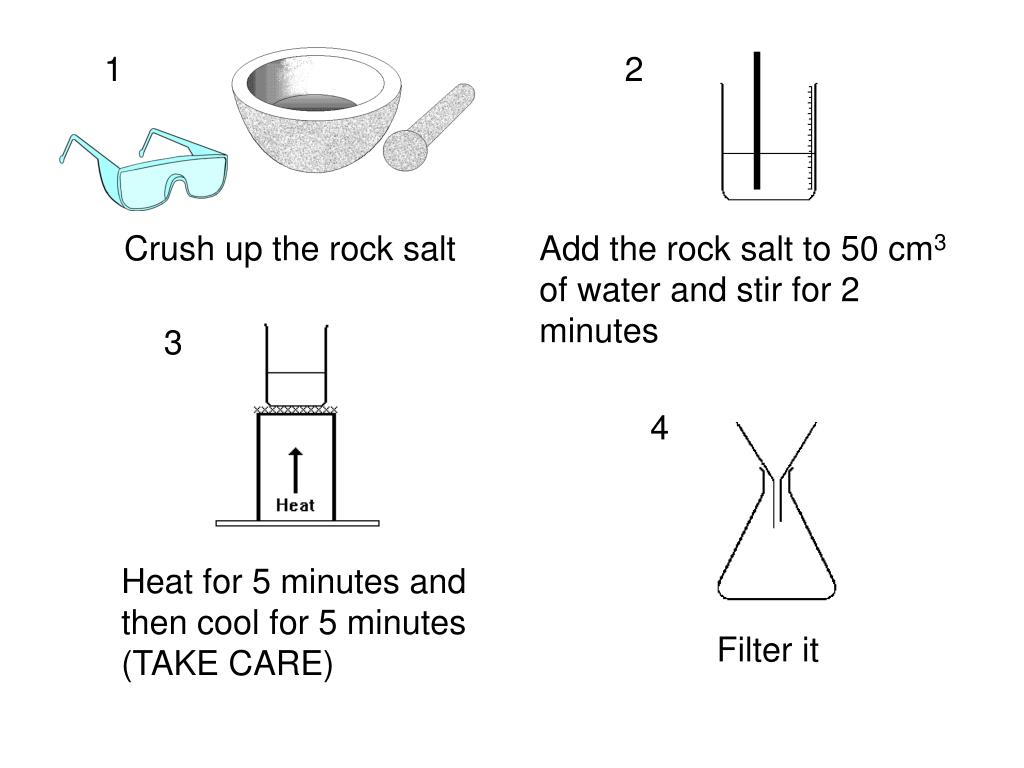 1

Crush up the rock salt

2

Add the rock salt to 50 $cm^3$ of water and stir for 2 minutes

3

Heat

Heat for 5 minutes and then cool for 5 minutes (TAKE CARE)

4

Filter it